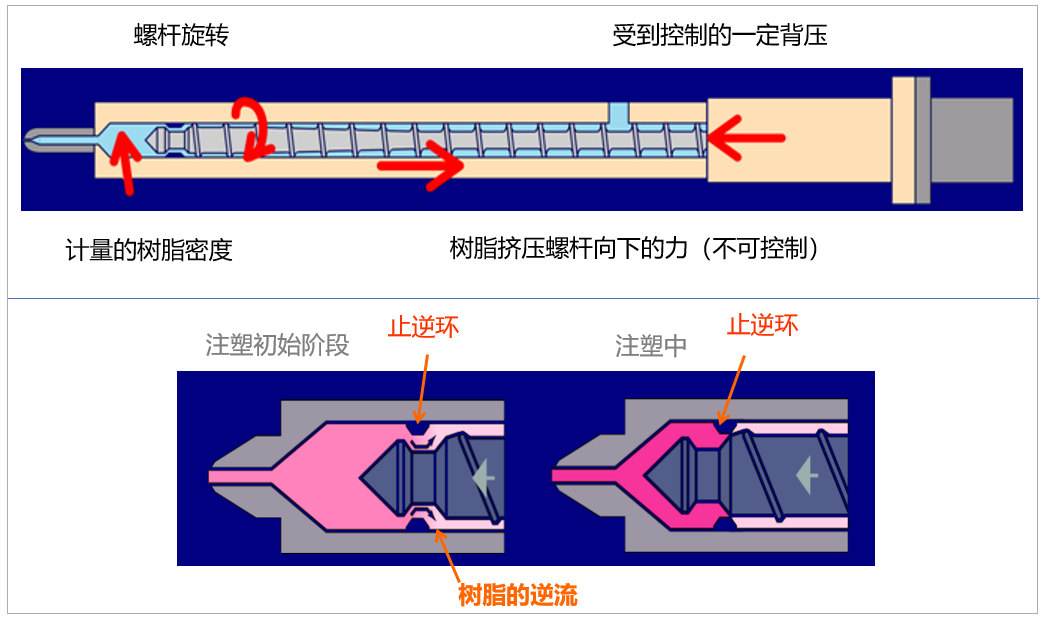 螺杆旋转

受到控制的一定背压

计量的树脂密度

树脂挤压螺杆向下的力（不可控制）

注塑初始阶段

止逆环

注塑中

止逆环

树脂的逆流