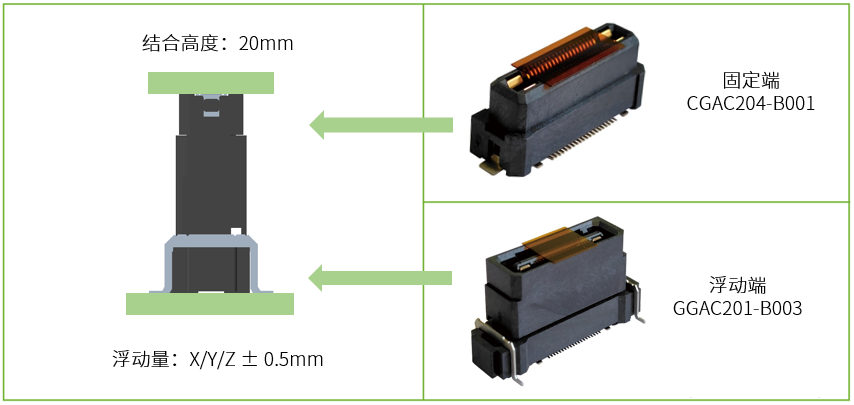 结合高度：20mm

浮动量：X/Y/Z ± 0.5mm

固定端
CGAC204-B001

浮动端
GGAC201-B003